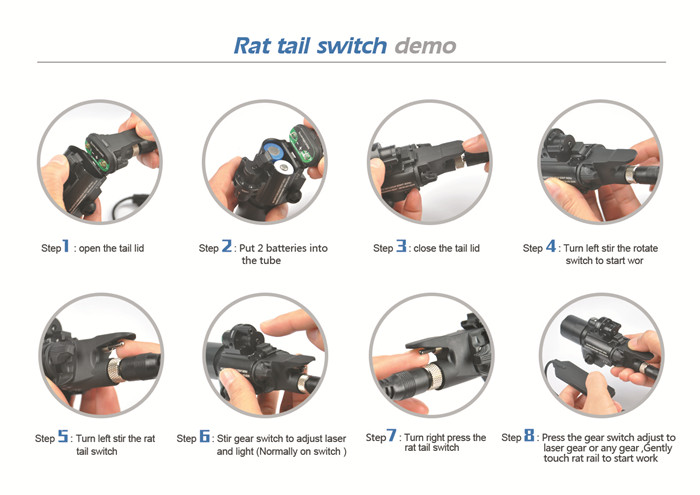 Rat tail switch demo

Step 1 : open the tail lid

Step 2 : Put 2 batteries into the tube

Step 3 : close the tail lid

Step 4 : Turn left stir the rotate switch to start wor

Step 5 : Turn left stir the rat tail switch

Step 6 : Stir gear switch to adjust laser and light (Normally on switch )

Step 7 : Turn right press the rat tail switch

Step 8 : Press the gear switch adjust to laser gear or any gear ,Gently touch rat rail to start work